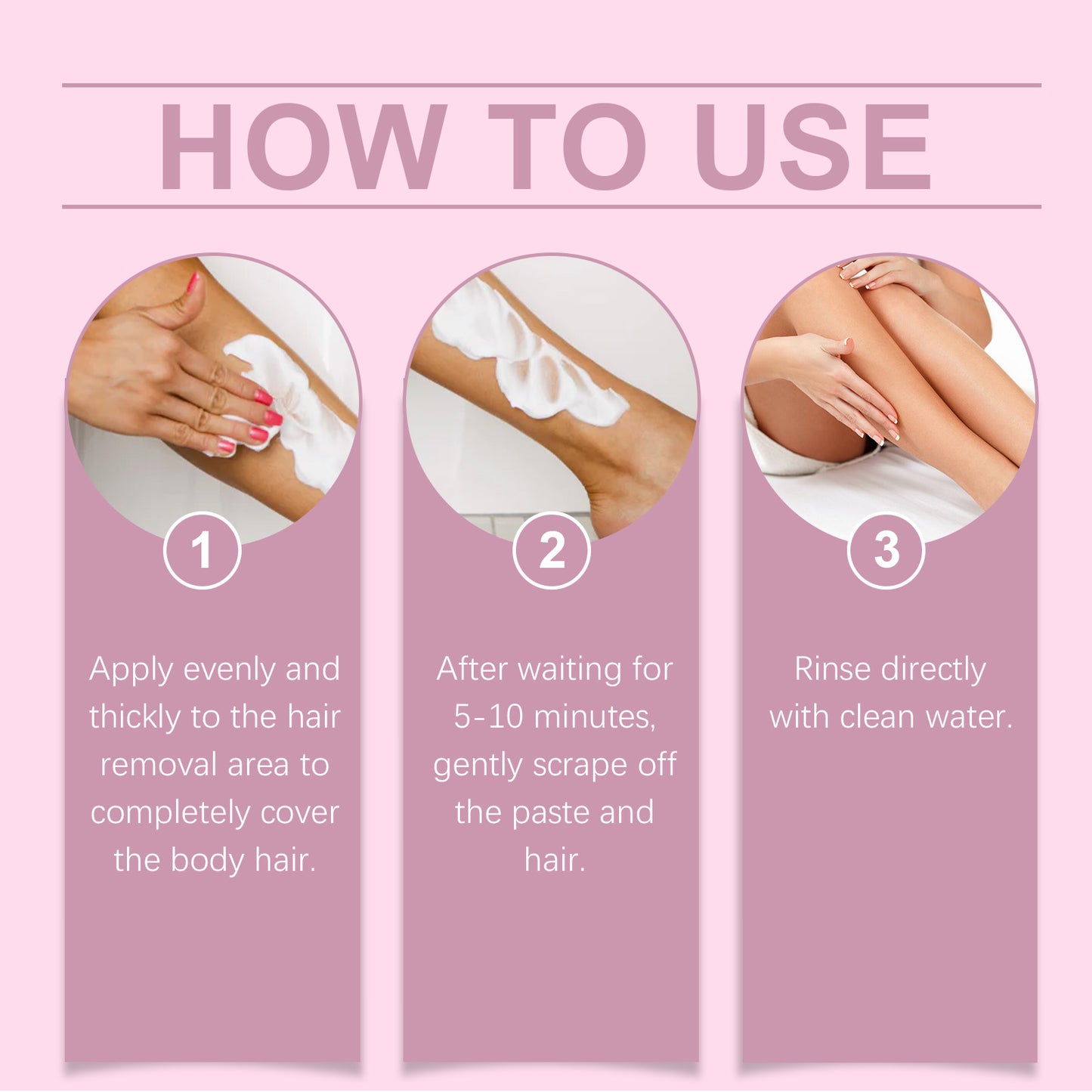 HOW TO USE

1

Apply evenly and thickly to the hair removal area to completely cover the body hair.

2

After waiting for 5-10 minutes, gently scrape off the paste and hair.

3

Rinse directly with clean water.