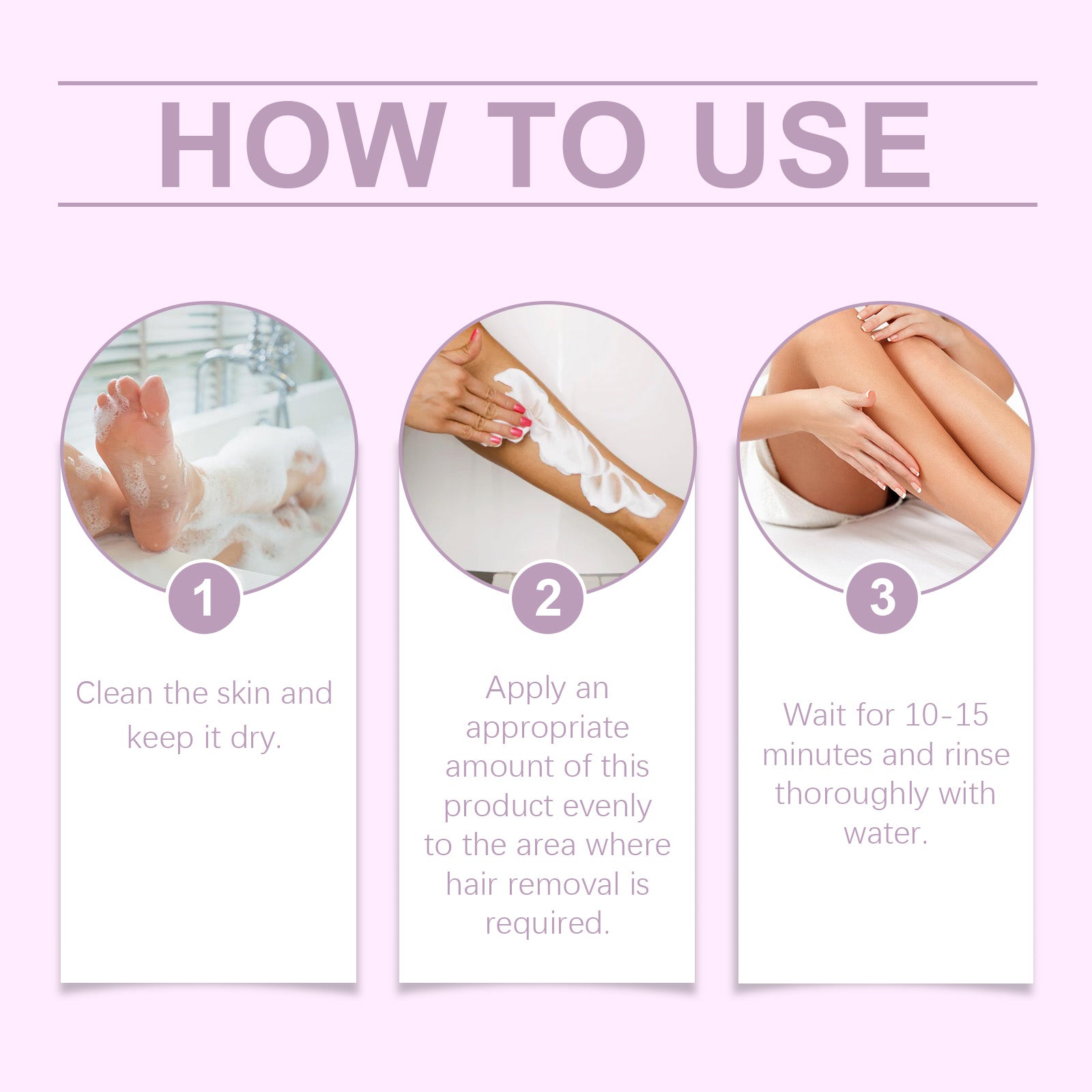 HOW TO USE

1

Clean the skin and keep it dry.

2

Apply an appropriate amount of this product evenly to the area where hair removal is required.

3

Wait for 10-15 minutes and rinse thoroughly with water.