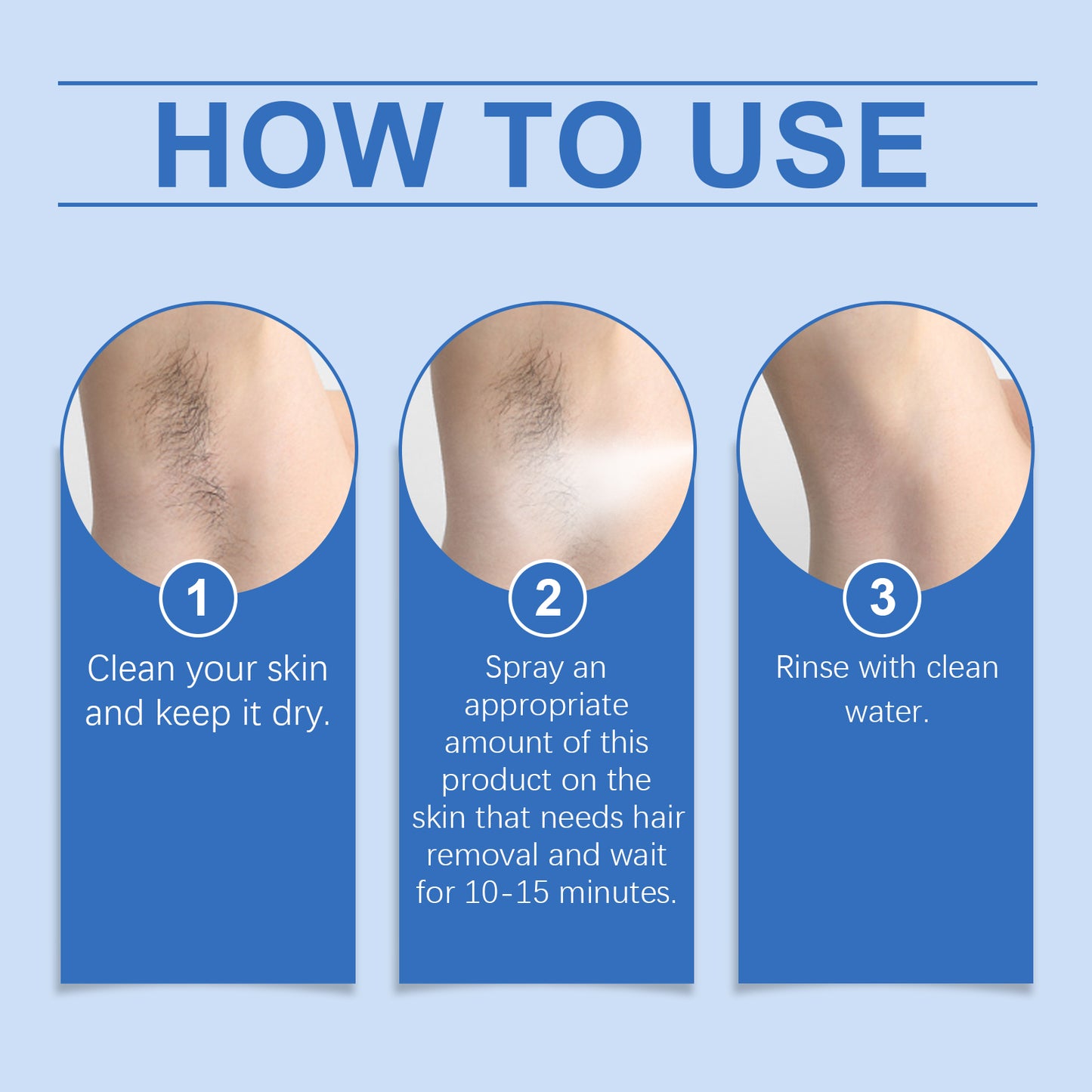 HOW TO USE

1
Clean your skin and keep it dry.

2
Spray an appropriate amount of this product on the skin that needs hair removal and wait for 10-15 minutes.

3
Rinse with clean water.