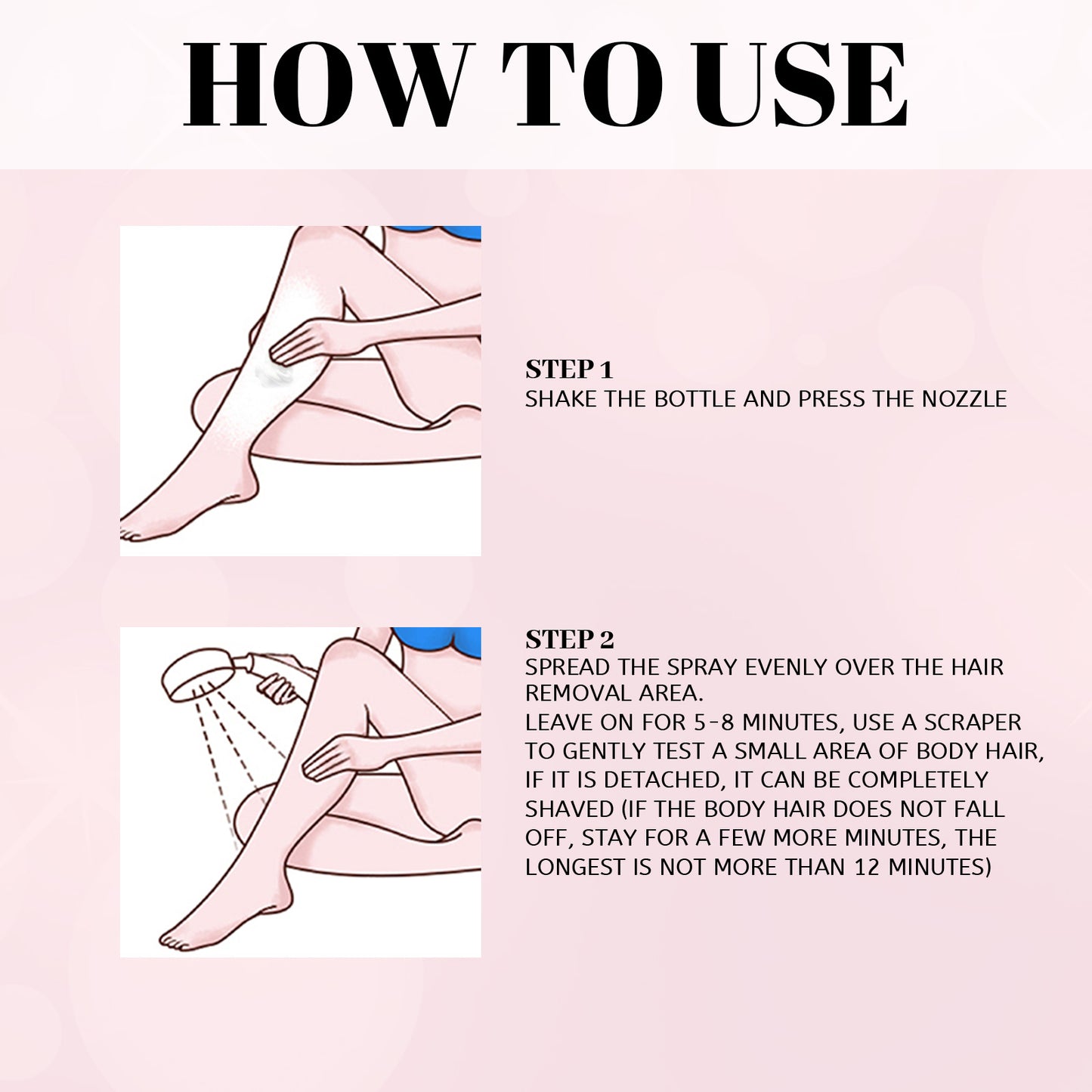 HOW TO USE

STEP 1
SHAKE THE BOTTLE AND PRESS THE NOZZLE

STEP 2
SPREAD THE SPRAY EVENLY OVER THE HAIR REMOVAL AREA.
LEAVE ON FOR 5-8 MINUTES, USE A SCRAPER TO GENTLY TEST A SMALL AREA OF BODY HAIR, IF IT IS DETACHED, IT CAN BE COMPLETELY SHAVED (IF THE BODY HAIR DOES NOT FALL OFF, STAY FOR A FEW MORE MINUTES, THE LONGEST IS NOT MORE THAN 12 MINUTES)