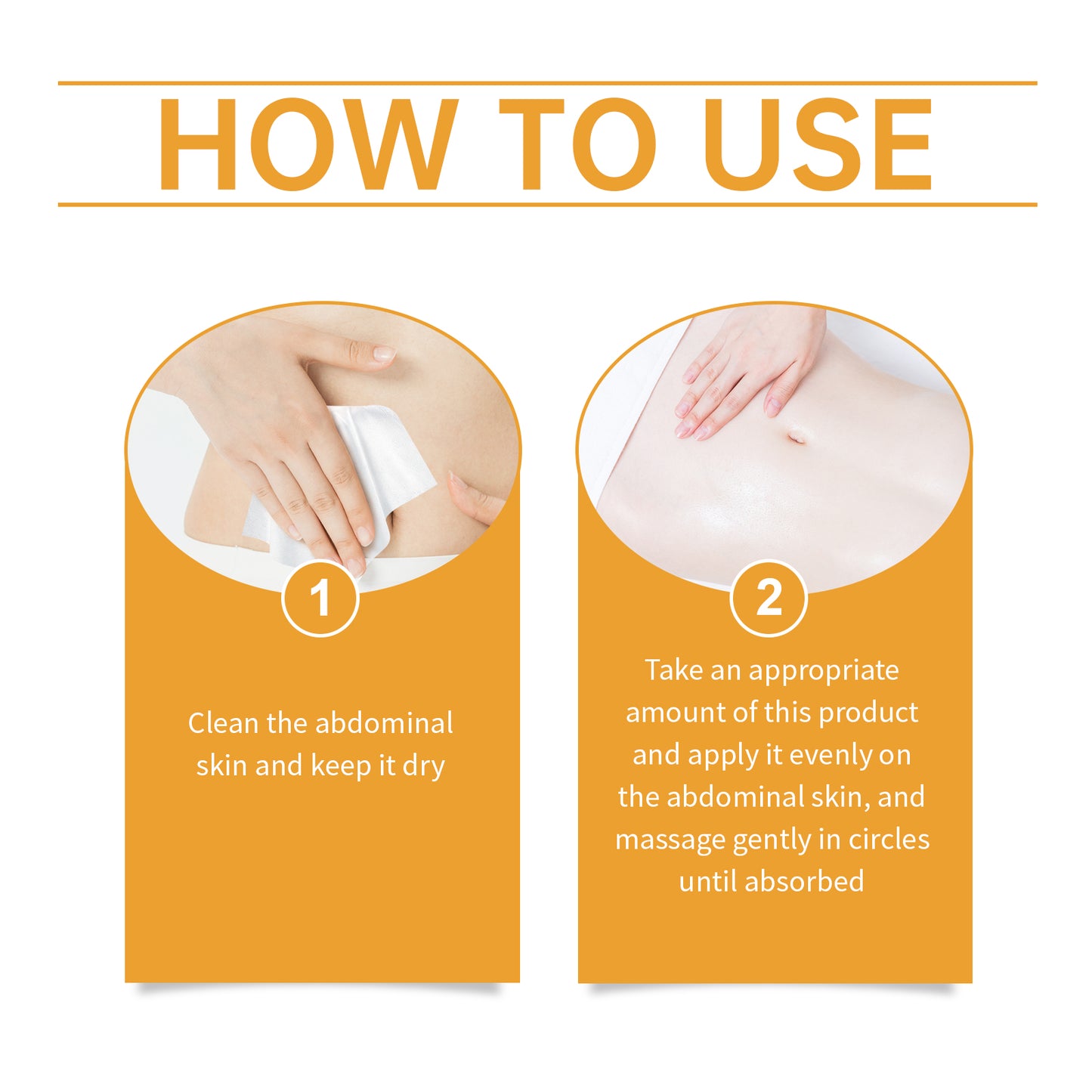 HOW TO USE

1

Clean the abdominal skin and keep it dry

2

Take an appropriate amount of this product and apply it evenly on the abdominal skin, and massage gently in circles until absorbed