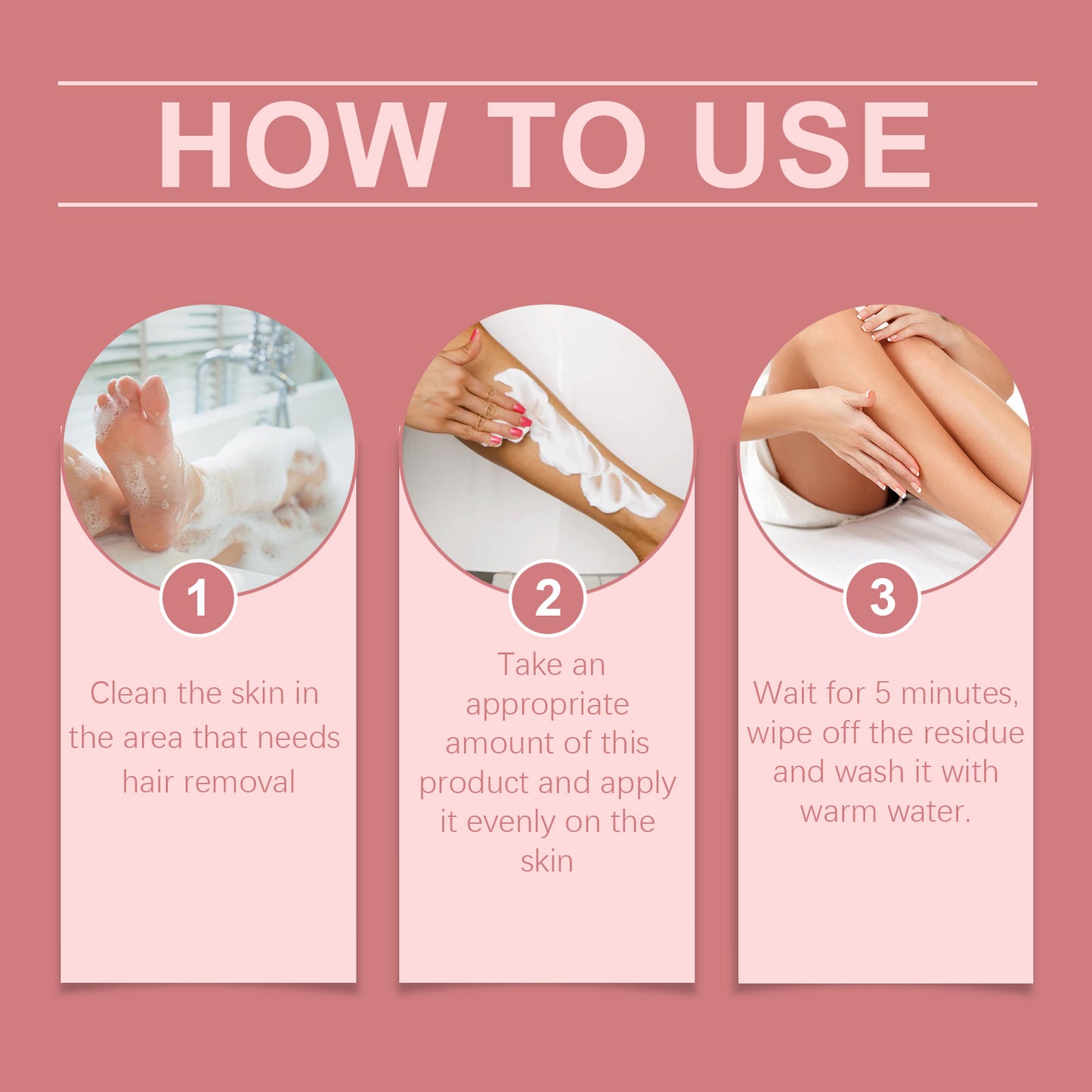 HOW TO USE

1

Clean the skin in the area that needs hair removal

2

Take an appropriate amount of this product and apply it evenly on the skin

3

Wait for 5 minutes, wipe off the residue and wash it with warm water.