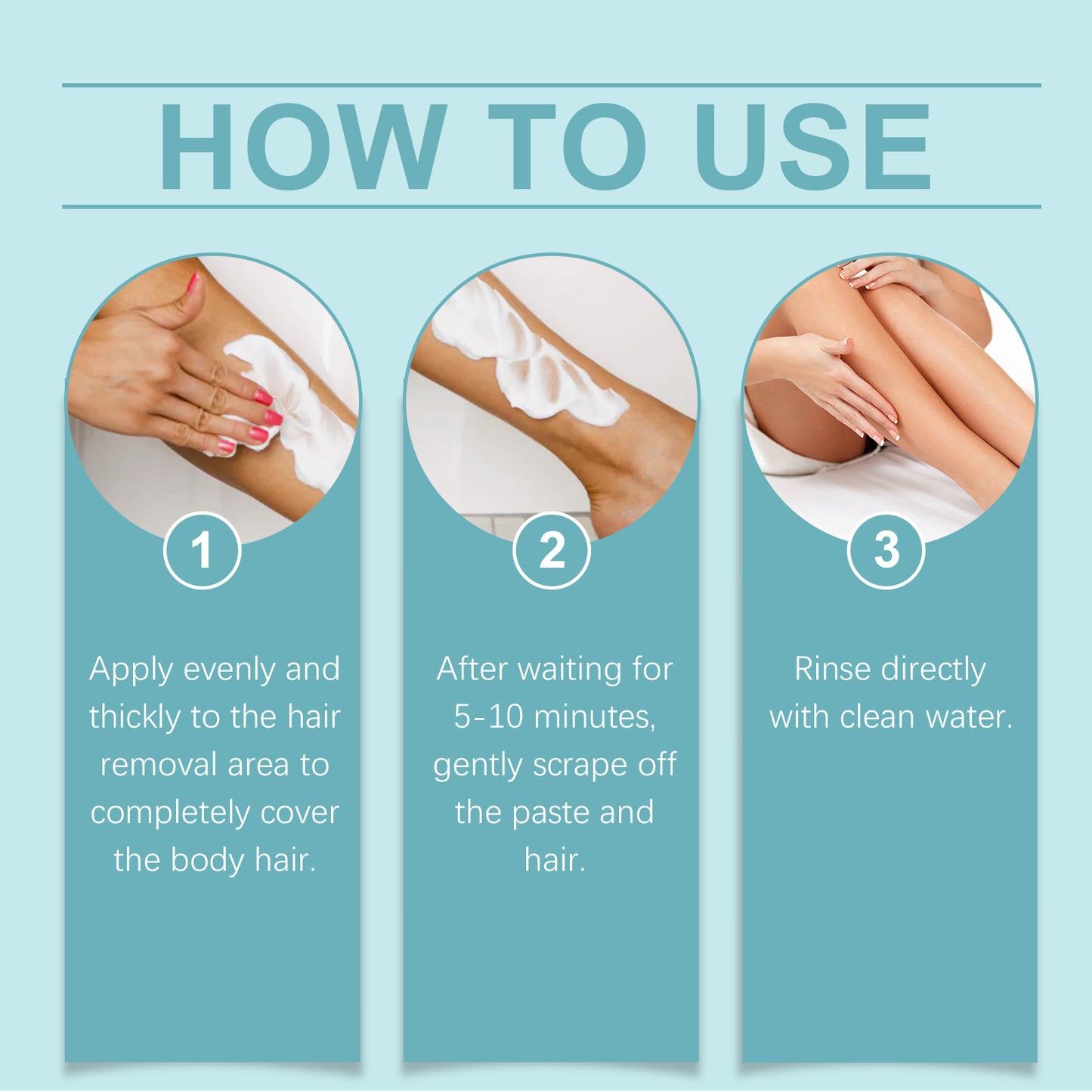 HOW TO USE

1

Apply evenly and thickly to the hair removal area to completely cover the body hair.

2

After waiting for 5-10 minutes, gently scrape off the paste and hair.

3

Rinse directly with clean water.