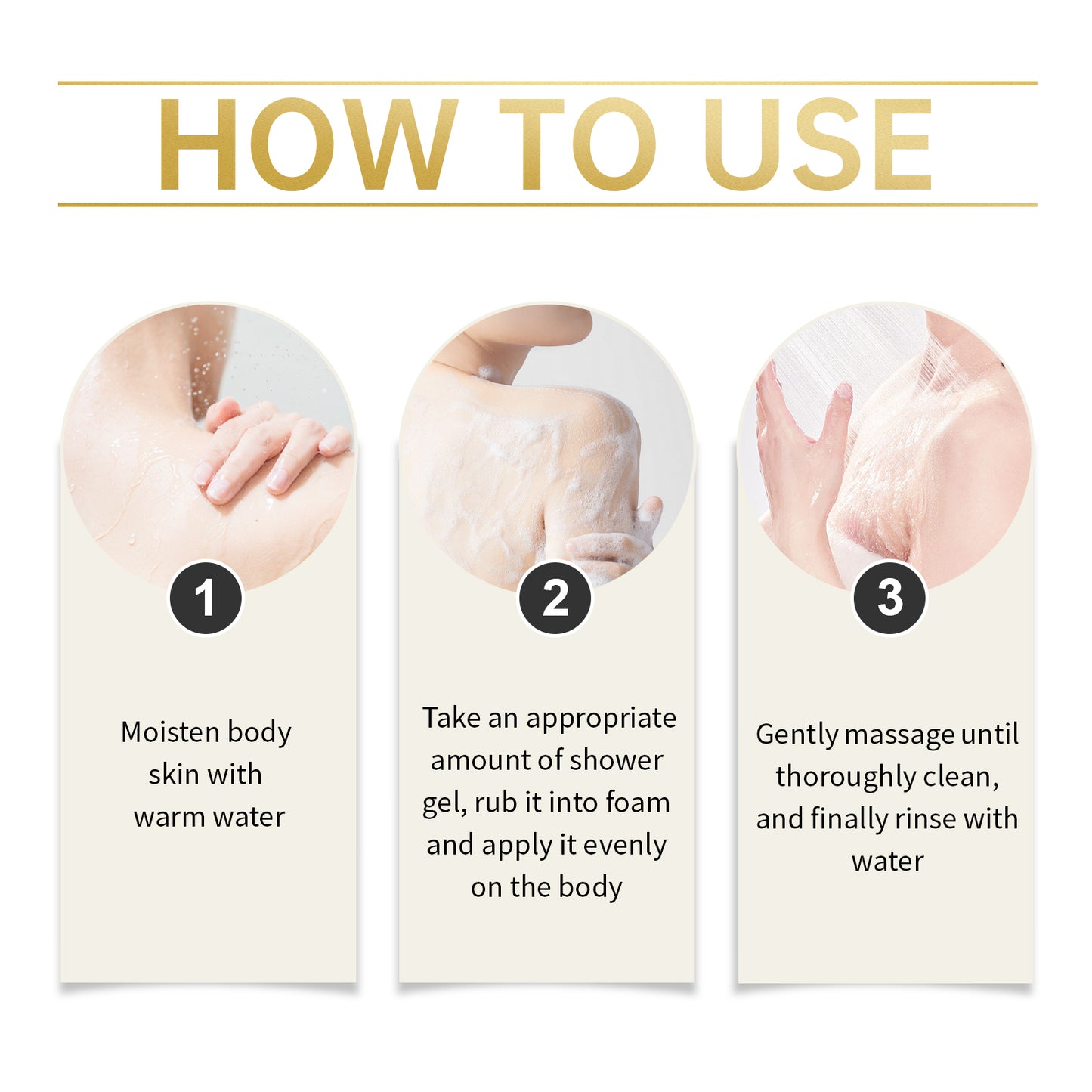 HOW TO USE

1

Moisten body skin with warm water

2

Take an appropriate amount of shower gel, rub it into foam and apply it evenly on the body

3

Gently massage until thoroughly clean, and finally rinse with water