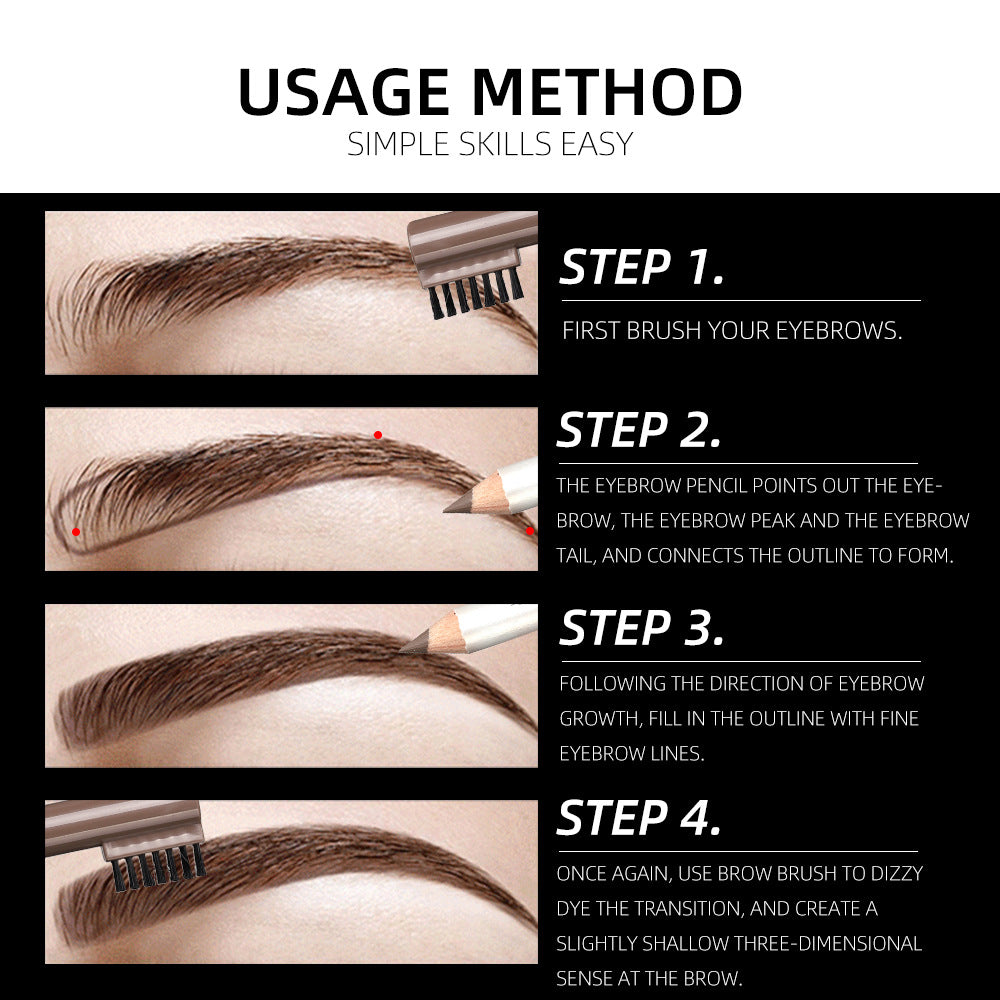 USAGE METHOD
SIMPLE SKILLS EASY

STEP 1.
FIRST BRUSH YOUR EYEBROWS.

STEP 2.
THE EYEBROW PENCIL POINTS OUT THE EYEBROW, THE EYEBROW PEAK AND THE EYEBROW TAIL, AND CONNECTS THE OUTLINE TO FORM.

STEP 3.
FOLLOWING THE DIRECTION OF EYEBROW GROWTH, FILL IN THE OUTLINE WITH FINE EYEBROW LINES.

STEP 4.
ONCE AGAIN, USE BROW BRUSH TO DIZZY DYE THE TRANSITION, AND CREATE A SLIGHTLY SHALLOW THREE-DIMENSIONAL SENSE AT THE BROW.