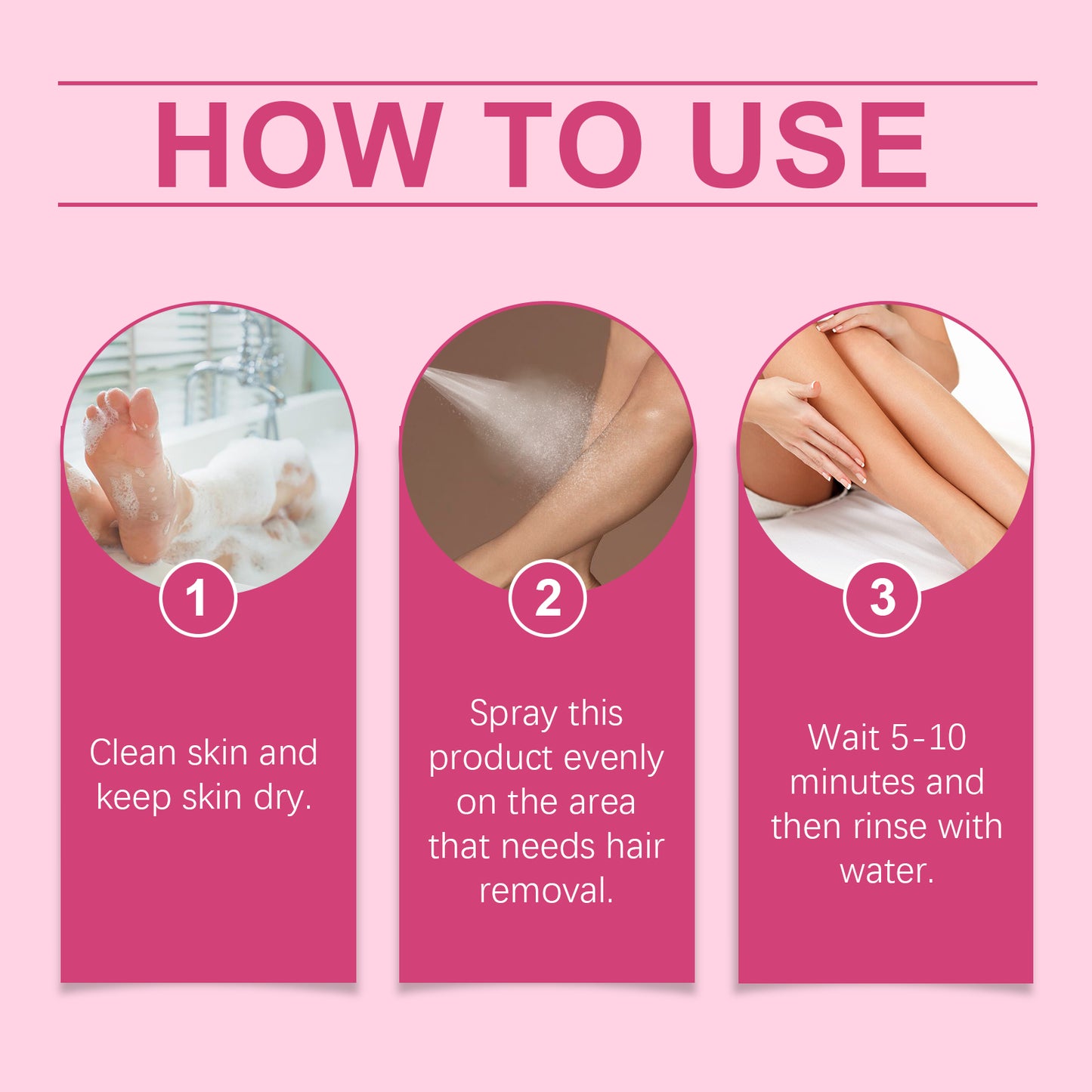 HOW TO USE

1

Clean skin and keep skin dry.

2

Spray this product evenly on the area that needs hair removal.

3

Wait 5-10 minutes and then rinse with water.