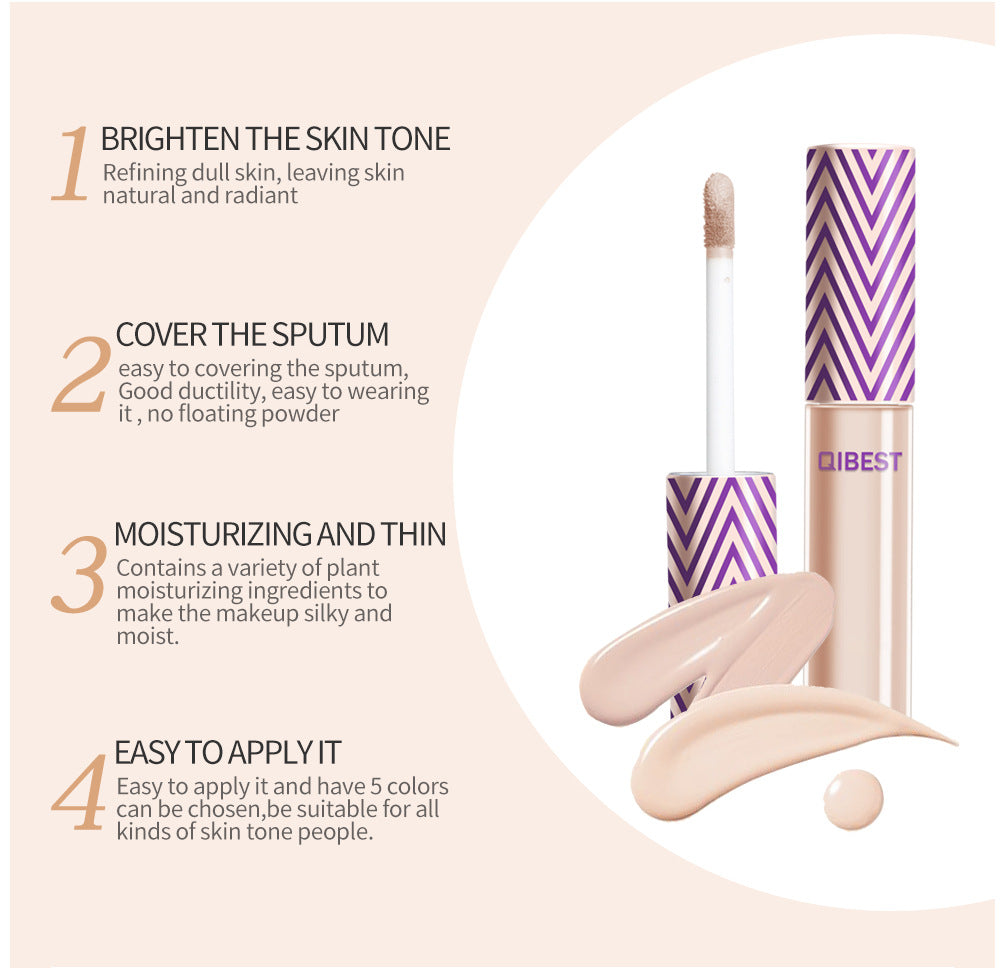 1 BRIGHTEN THE SKIN TONE
Refining dull skin, leaving skin natural and radiant

2 COVER THE SPUTUM
easy to covering the sputum, Good ductility, easy to wearing it , no floating powder

3 MOISTURIZING AND THIN
Contains a variety of plant moisturizing ingredients to make the makeup silky and moist.

4 EASY TO APPLY IT
Easy to apply it and have 5 colors can be chosen,be suitable for all kinds of skin tone people.

QIBEST