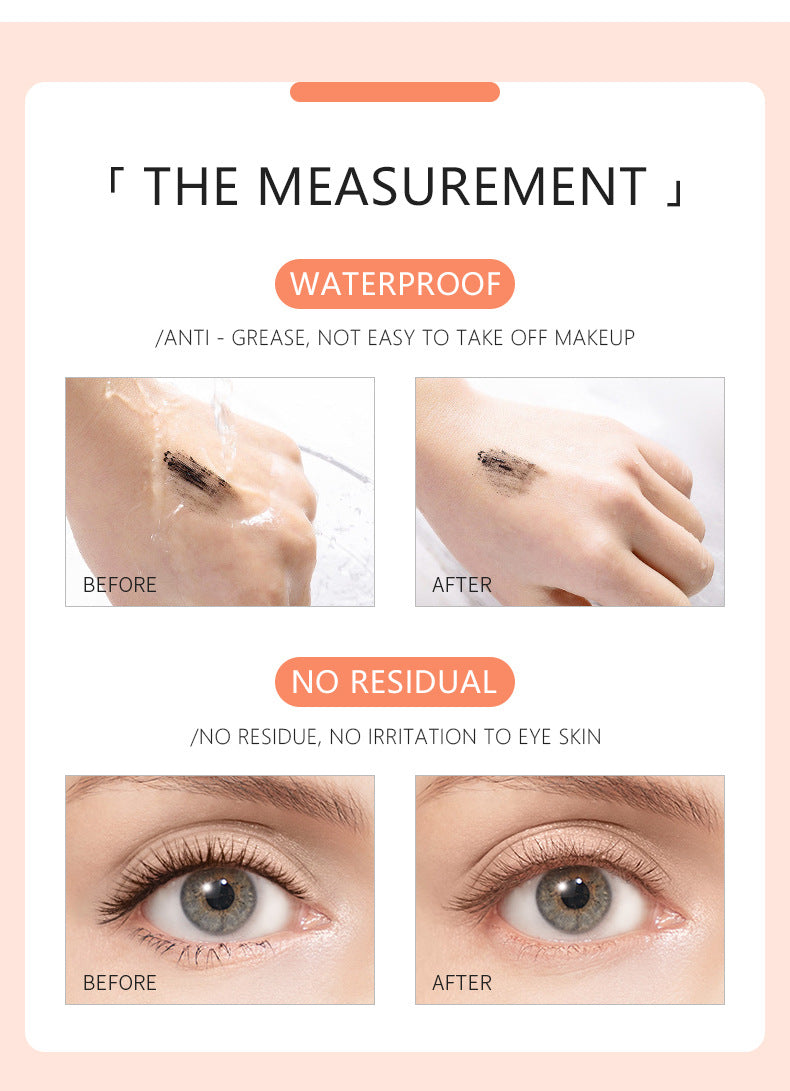 「 THE MEASUREMENT 」

WATERPROOF

/ANTI - GREASE, NOT EASY TO TAKE OFF MAKEUP

BEFORE

AFTER

NO RESIDUAL

/NO RESIDUE, NO IRRITATION TO EYE SKIN

BEFORE

AFTER