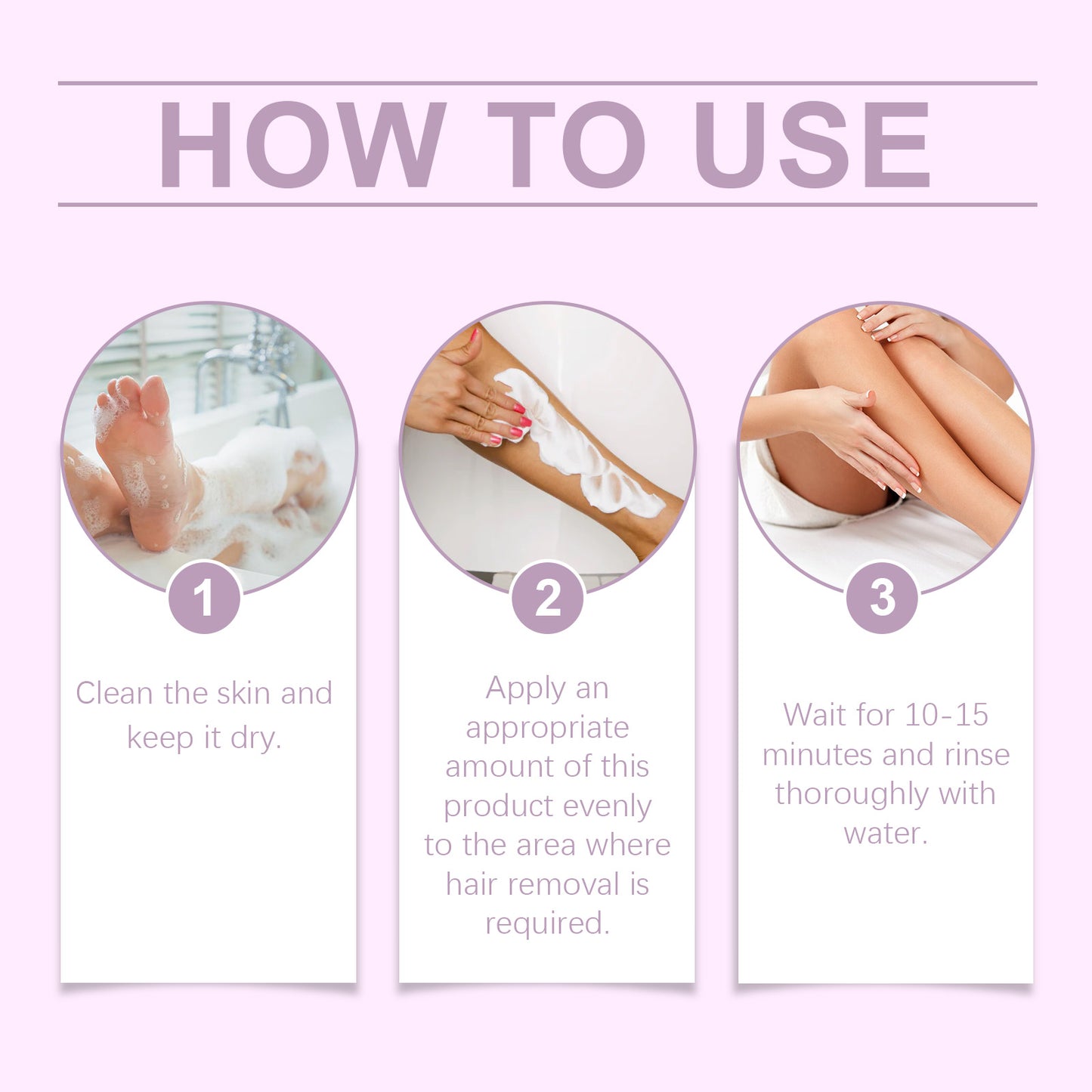 HOW TO USE

1

Clean the skin and keep it dry.

2

Apply an appropriate amount of this product evenly to the area where hair removal is required.

3

Wait for 10-15 minutes and rinse thoroughly with water.