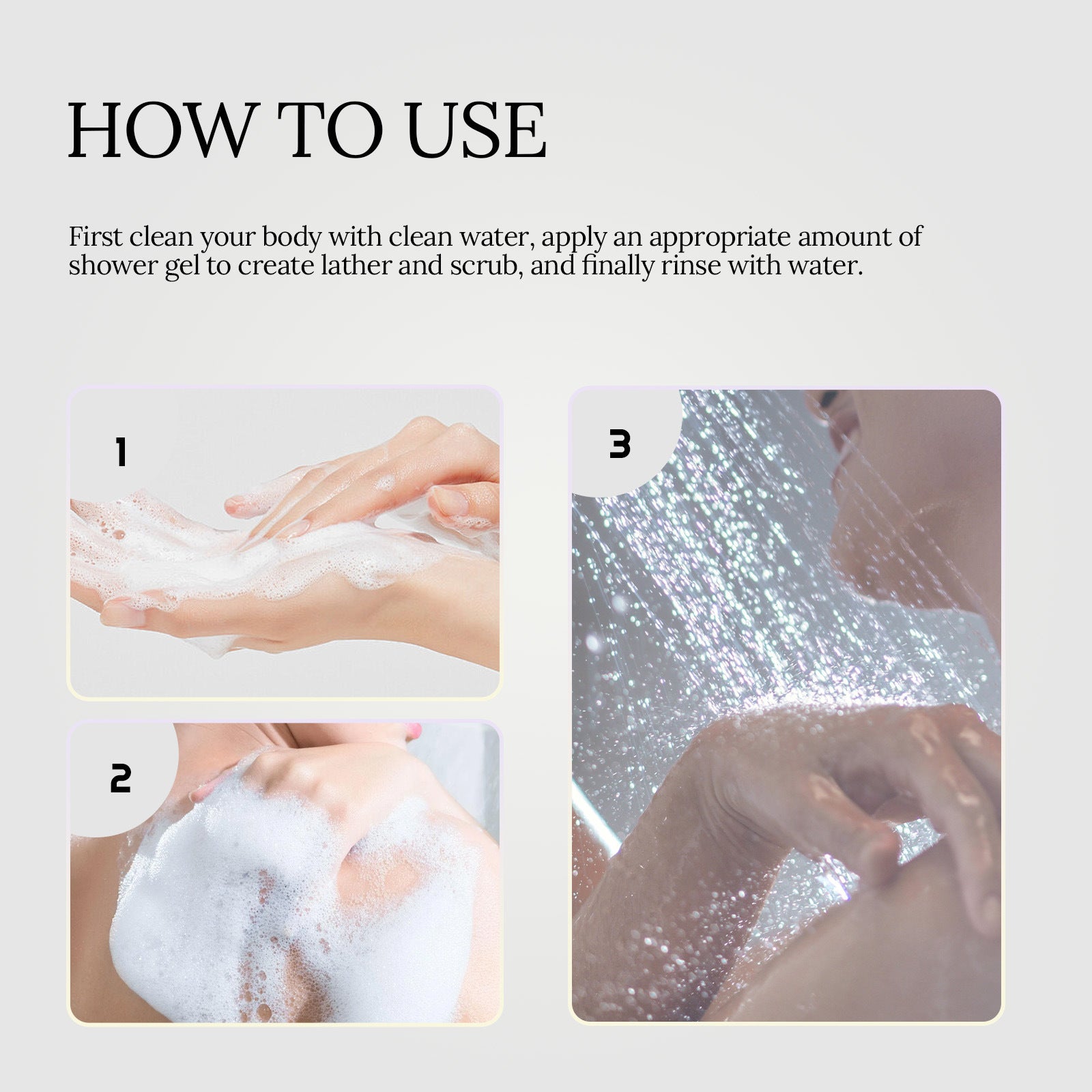 HOW TO USE

First clean your body with clean water, apply an appropriate amount of shower gel to create lather and scrub, and finally rinse with water.

1

2

3