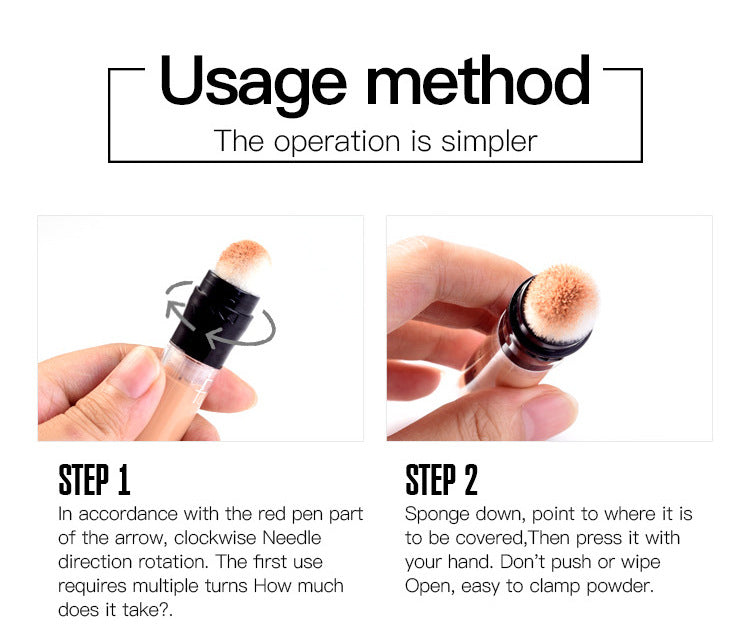 Usage method
The operation is simpler

STEP 1
In accordance with the red pen part of the arrow, clockwise Needle direction rotation. The first use requires multiple turns How much does it take?.

STEP 2
Sponge down, point to where it is to be covered,Then press it with your hand. Don't push or wipe Open, easy to clamp powder.