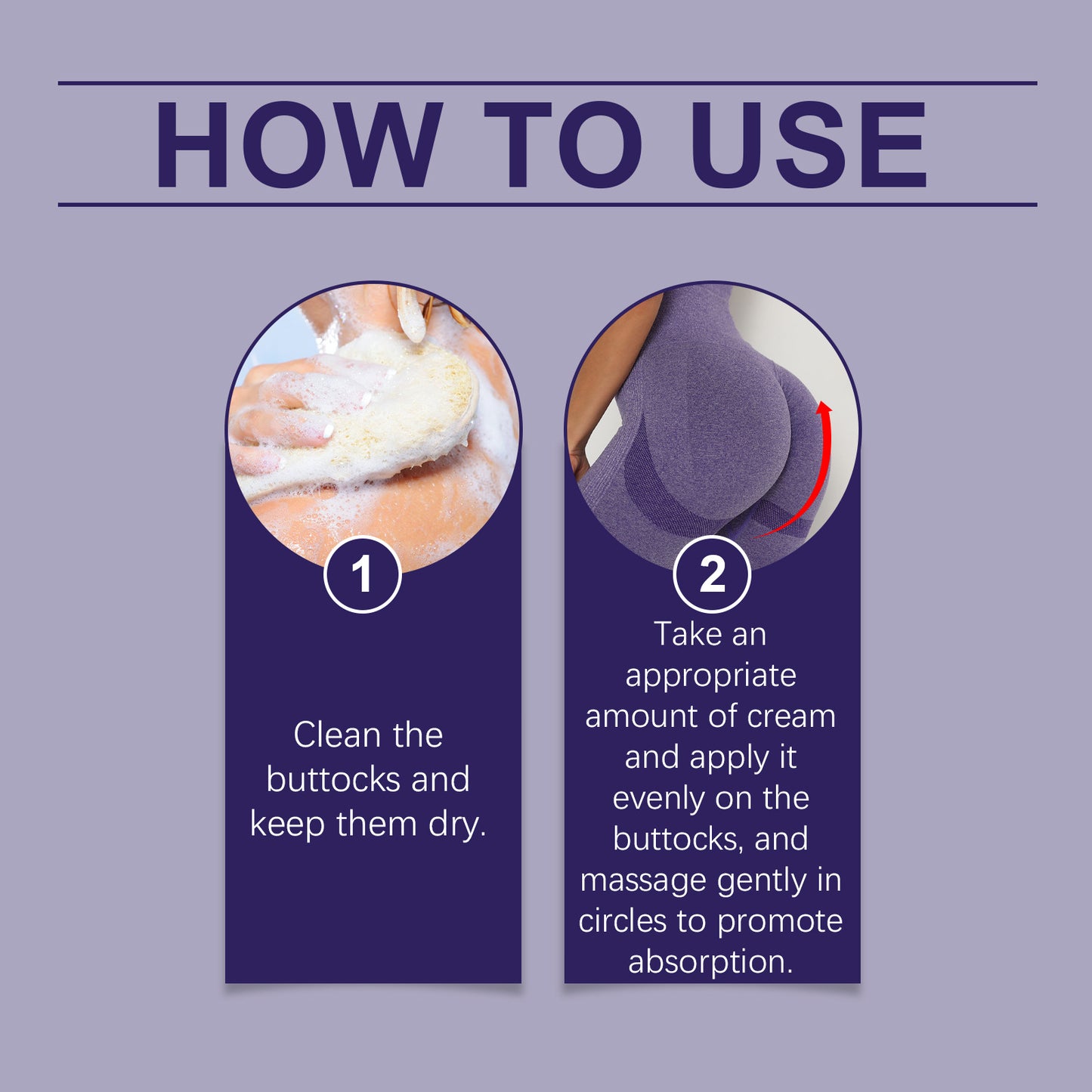 HOW TO USE

1

Clean the buttocks and keep them dry.

2

Take an appropriate amount of cream and apply it evenly on the buttocks, and massage gently in circles to promote absorption.