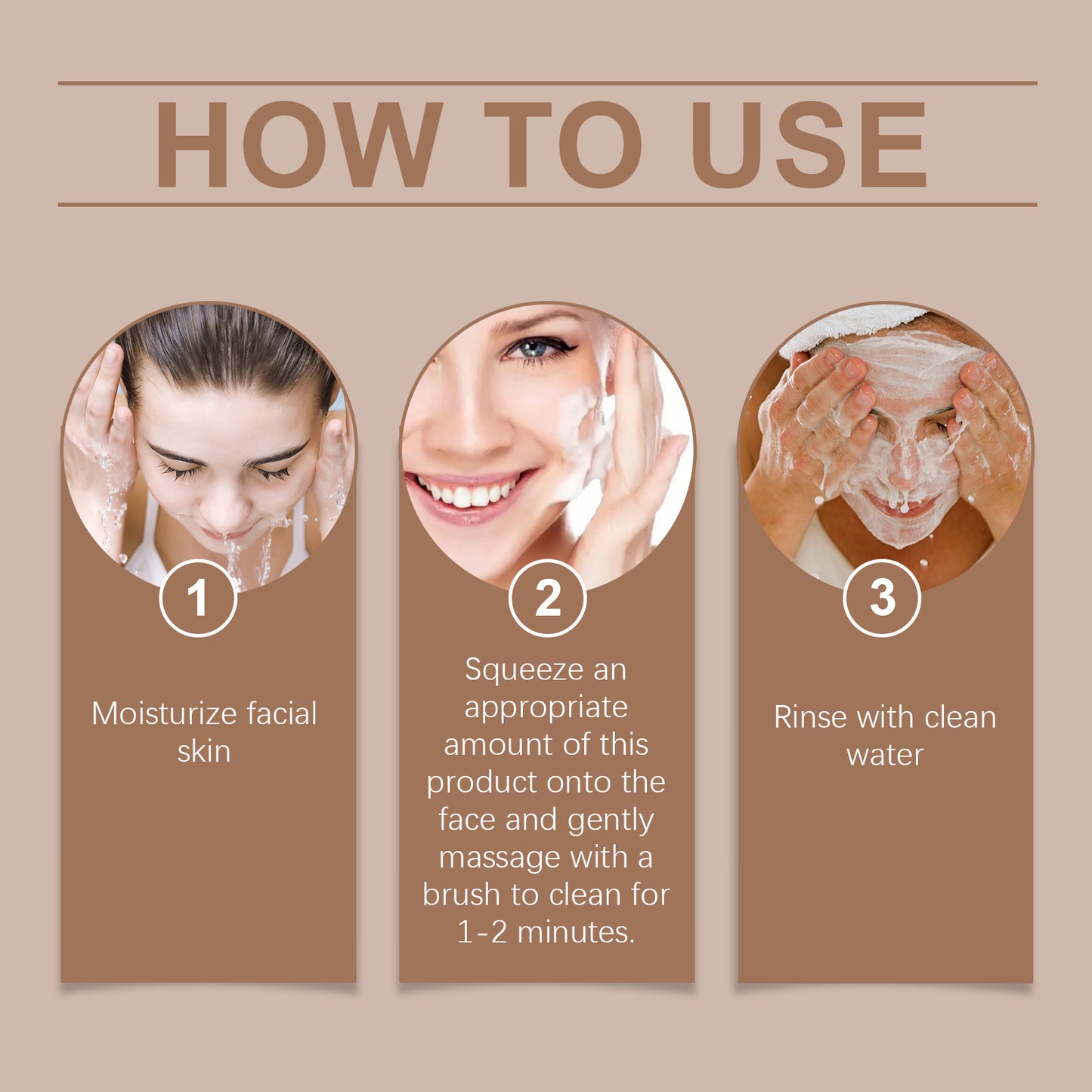 HOW TO USE

1

Moisturize facial skin

2

Squeeze an appropriate amount of this product onto the face and gently massage with a brush to clean for 1-2 minutes.

3

Rinse with clean water