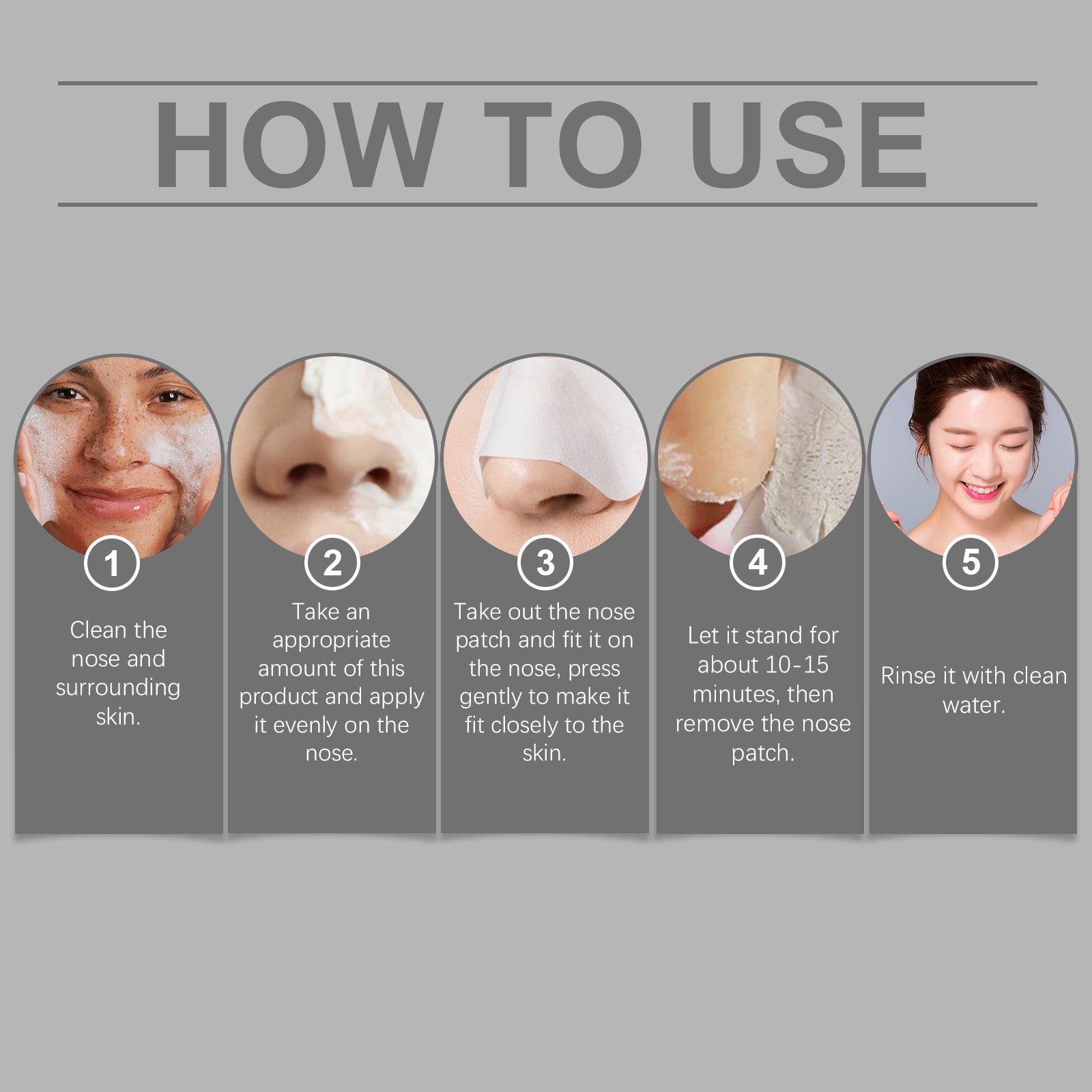 HOW TO USE

1

Clean the nose and surrounding skin.

2

Take an appropriate amount of this product and apply it evenly on the nose.

3

Take out the nose patch and fit it on the nose, press gently to make it fit closely to the skin.

4

Let it stand for about 10-15 minutes, then remove the nose patch.

5

Rinse it with clean water.