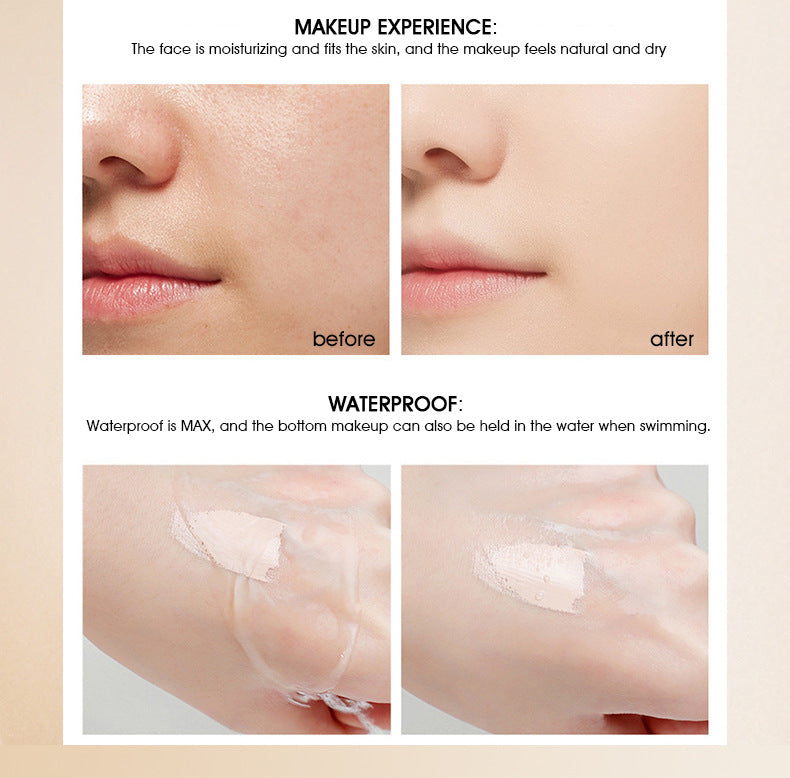 MAKEUP EXPERIENCE:
The face is moisturizing and fits the skin, and the makeup feels natural and dry

before

after

WATERPROOF:
Waterproof is MAX, and the bottom makeup can also be held in the water when swimming.