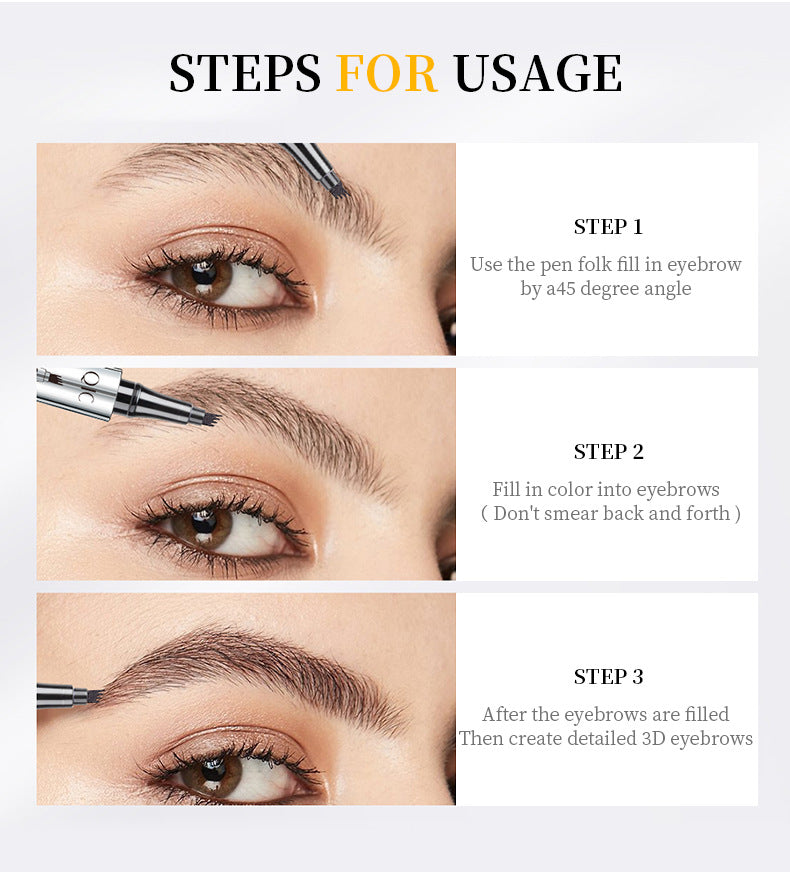 STEPS FOR USAGE

STEP 1

Use the pen folk fill in eyebrow by a45 degree angle

QIC

STEP 2

Fill in color into eyebrows ( Don't smear back and forth )

STEP 3

After the eyebrows are filled Then create detailed 3D eyebrows