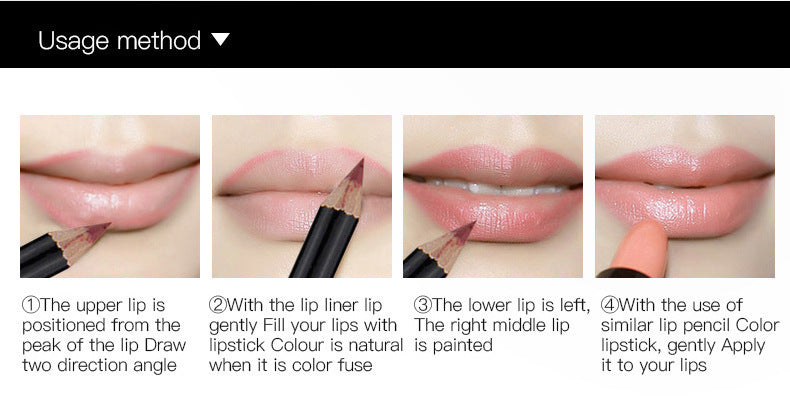 Usage method ▼

①The upper lip is positioned from the peak of the lip Draw two direction angle

②With the lip liner lip gently Fill your lips with lipstick Colour is natural when it is color fuse

③The lower lip is left, The right middle lip is painted

④With the use of similar lip pencil Color lipstick, gently Apply it to your lips