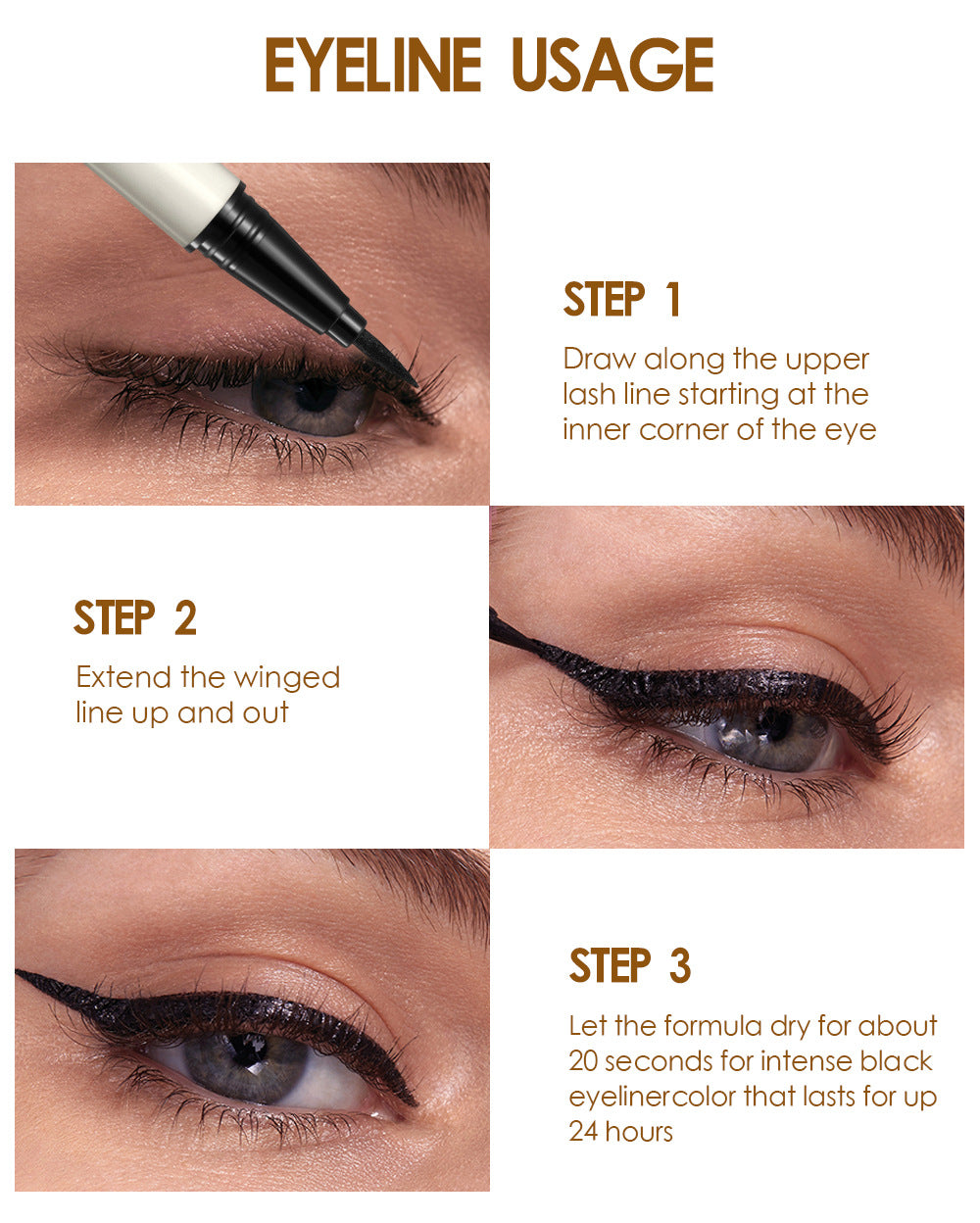 EYELINE USAGE

STEP 1

Draw along the upper lash line starting at the inner corner of the eye

STEP 2

Extend the winged line up and out

STEP 3

Let the formula dry for about 20 seconds for intense black eyelinercolor that lasts for up 24 hours